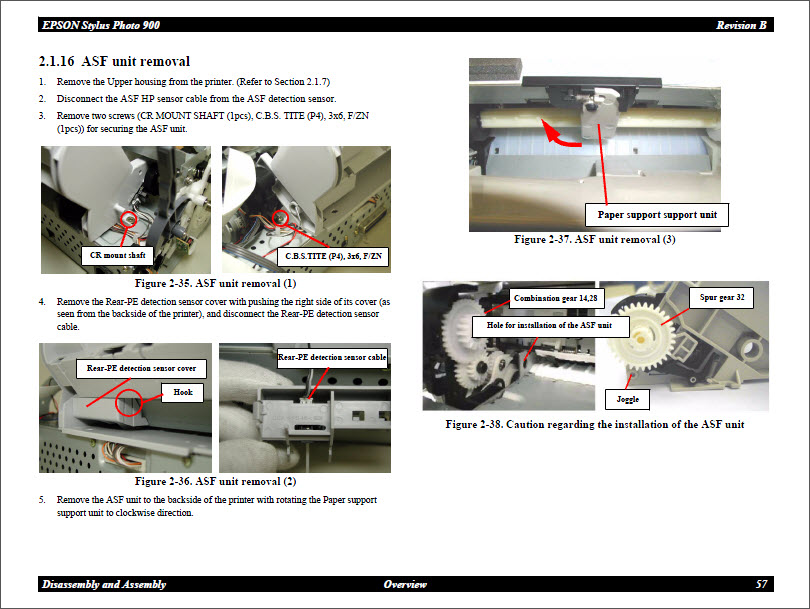 EPSON Stylus Photo 900 Revision B

2.1.16 ASF unit removal

1. Remove the Upper housing from the printer. (Refer to Section 2.1.7)
2. Disconnect the ASF HP sensor cable from the ASF detection sensor.
3. Remove two screws (CR MOUNT SHAFT (1pcs), C.B.S. TITE (P4), 3x6, F/ZN (1pcs)) for securing the ASF unit.

CR mount shaft

C.B.S.TITE (P4), 3x6, F/ZN

Figure 2-35. ASF unit removal (1)

4. Remove the Rear-PE detection sensor cover with pushing the right side of its cover (as seen from the backside of the printer), and disconnect the Rear-PE detection sensor cable.

Rear-PE detection sensor cover

Hook

Rear-PE detection sensor cable

Figure 2-36. ASF unit removal (2)

5. Remove the ASF unit to the backside of the printer with rotating the Paper support support unit to clockwise direction.

Paper support support unit

Figure 2-37. ASF unit removal (3)

Combination gear 14,28

Hole for installation of the ASF unit

Spur gear 32

Joggle

Figure 2-38. Caution regarding the installation of the ASF unit

Disassembly and Assembly Overview 57